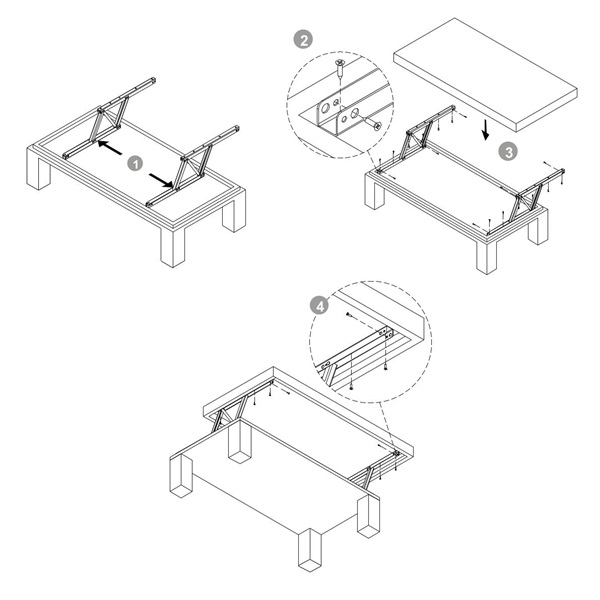 1

2

3

4