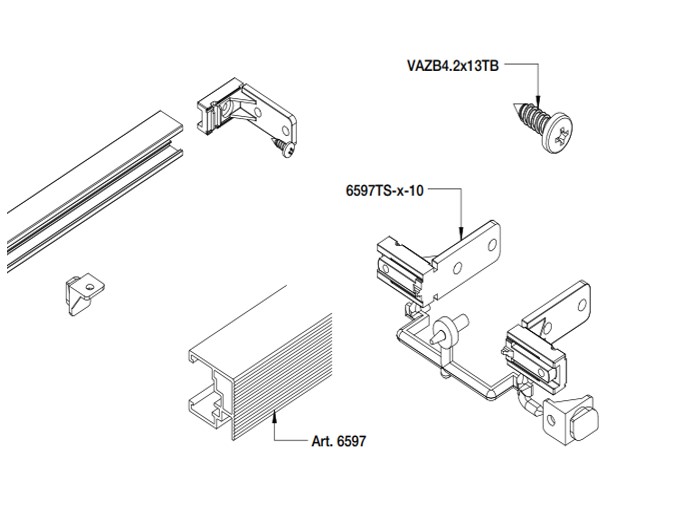 VAZB4.2x13TB

6597TS-x-10

Art. 6597