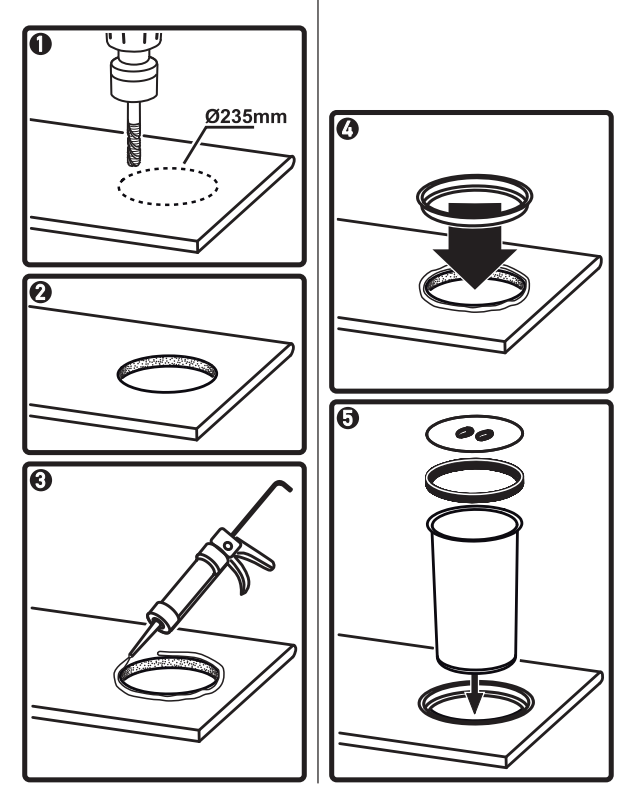 1
Ø235mm

2

3

4

5