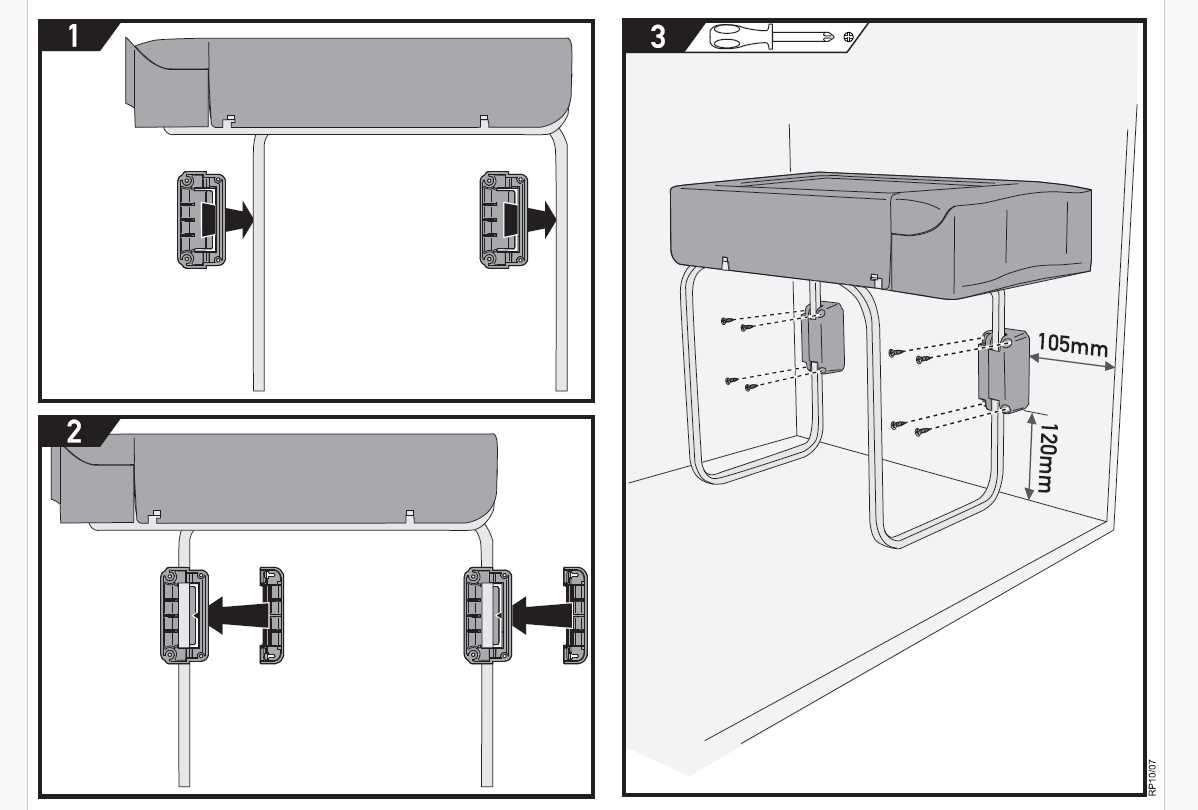 1

2

3

105mm

120mm

RP10/07