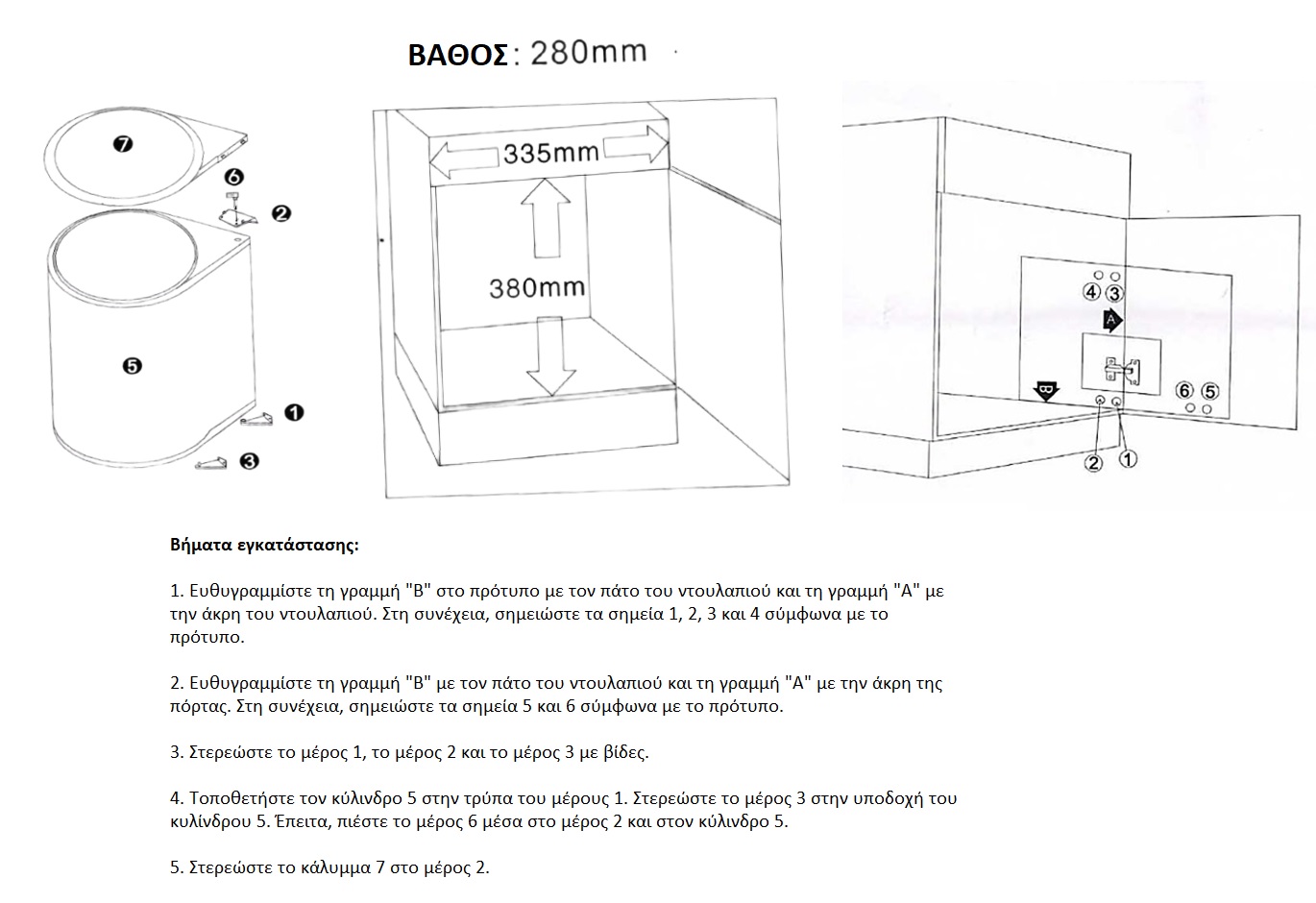 ΒΑΘΟΣ: 280mm

7
6
2
5
1
3

335mm
380mm

4 3
A
B
6 5
2 1

Βήματα εγκατάστασης:

1. Ευθυγραμμίστε τη γραμμή "B" στο πρότυπο με τον πάτο του ντουλαπιού και τη γραμμή "A" με την άκρη του ντουλαπιού. Στη συνέχεια, σημειώστε τα σημεία 1, 2, 3 και 4 σύμφωνα με το πρότυπο.

2. Ευθυγραμμίστε τη γραμμή "B" με τον πάτο του ντουλαπιού και τη γραμμή "A" με την άκρη της πόρτας. Στη συνέχεια, σημειώστε τα σημεία 5 και 6 σύμφωνα με το πρότυπο.

3. Στερεώστε το μέρος 1, το μέρος 2 και το μέρος 3 με βίδες.

4. Τοποθετήστε τον κύλινδρο 5 στην τρύπα του μέρους 1. Στερεώστε το μέρος 3 στην υποδοχή του κυλίνδρου 5. Έπειτα, πιέστε το μέρος 6 μέσα στο μέρος 2 και στον κύλινδρο 5.

5. Στερεώστε το κάλυμμα 7 στο μέρος 2.