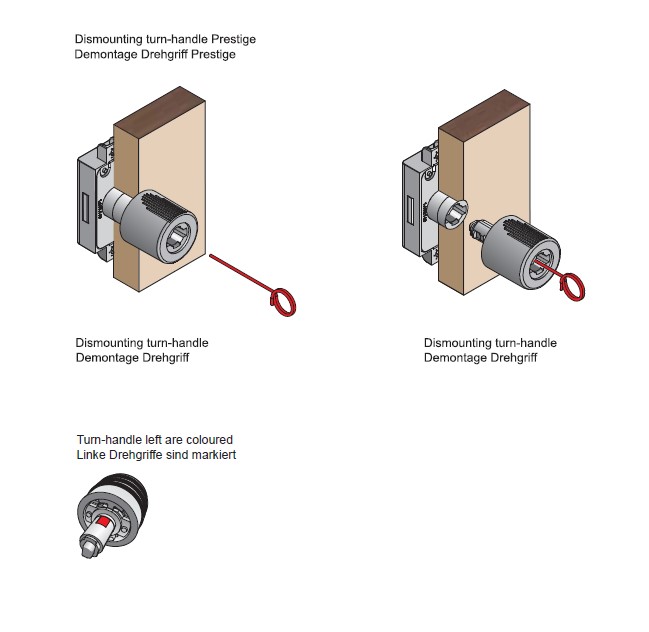 Dismounting turn-handle Prestige
Demontage Drehgriff Prestige

Dismounting turn-handle
Demontage Drehgriff

Dismounting turn-handle
Demontage Drehgriff

Turn-handle left are coloured
Linke Drehgriffe sind markiert