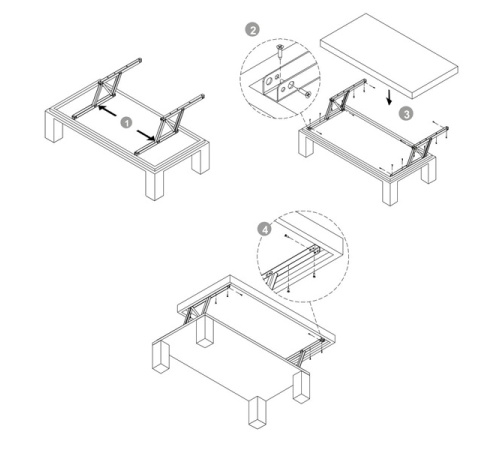 1

2

3

4