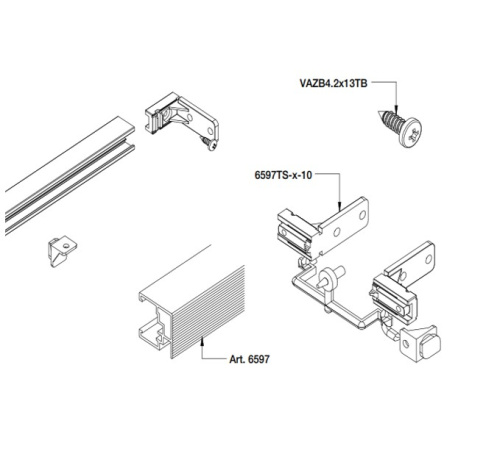 VAZB4.2x13TB

6597TS-x-10

Art. 6597