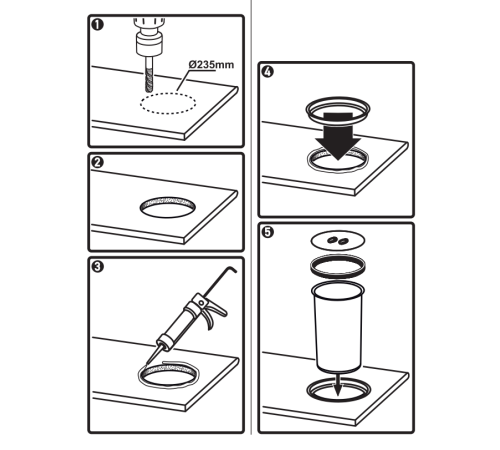 1
Ø235mm
2
3
4
5