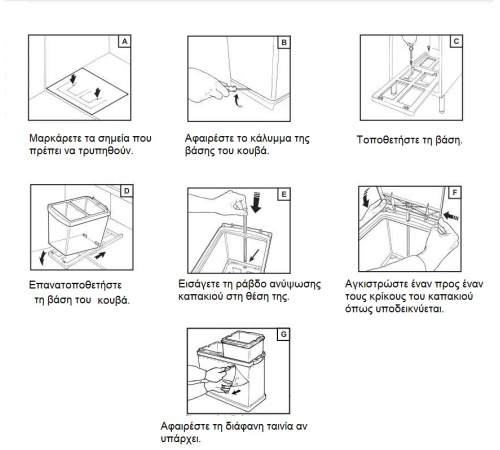 A

Μαρκάρετε τα σημεία που πρέπει να τρυπηθούν.

B

Αφαιρέστε το κάλυμμα της βάσης του κουβά.

C

Τοποθετήστε τη βάση.

D

Επανατοποθετήστε τη βάση του κουβά.

E

Εισάγετε τη ράβδο ανύψωσης καπακιού στη θέση της.

F

Αγκιστρώστε έναν προς έναν τους κρίκους του καπακιού όπως υποδεικνύεται.

G

Αφαιρέστε τη διάφανη ταινία αν υπάρχει.