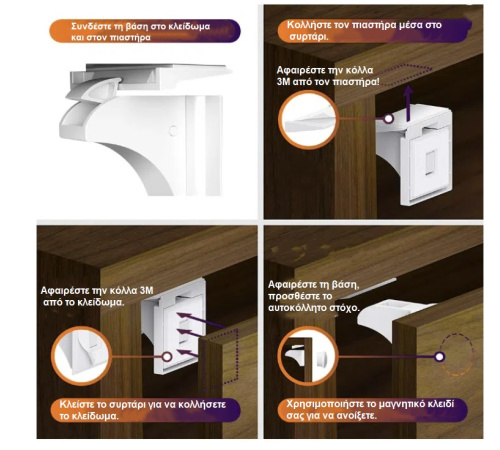 Συνδέστε τη βάση στο κλείδωμα και στον πιαστήρα

Κολλήστε τον πιαστήρα μέσα στο συρτάρι.

Αφαιρέστε την κόλλα 3M από τον πιαστήρα!

Αφαιρέστε την κόλλα 3M από το κλείδωμα.

Κλείστε το συρτάρι για να κολλήσετε το κλείδωμα.

Αφαιρέστε τη βάση, προσθέστε το αυτοκόλλητο στόχο.

Χρησιμοποιήστε το μαγνητικό κλειδί σας για να ανοίξετε.