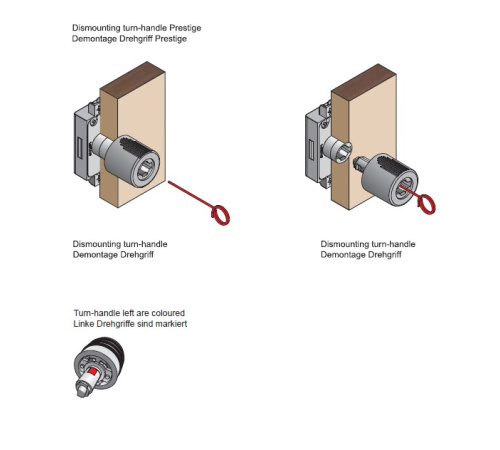 Dismounting turn-handle Prestige
Demontage Drehgriff Prestige

Dismounting turn-handle
Demontage Drehgriff

Dismounting turn-handle
Demontage Drehgriff

Turn-handle left are coloured
Linke Drehgriffe sind markiert